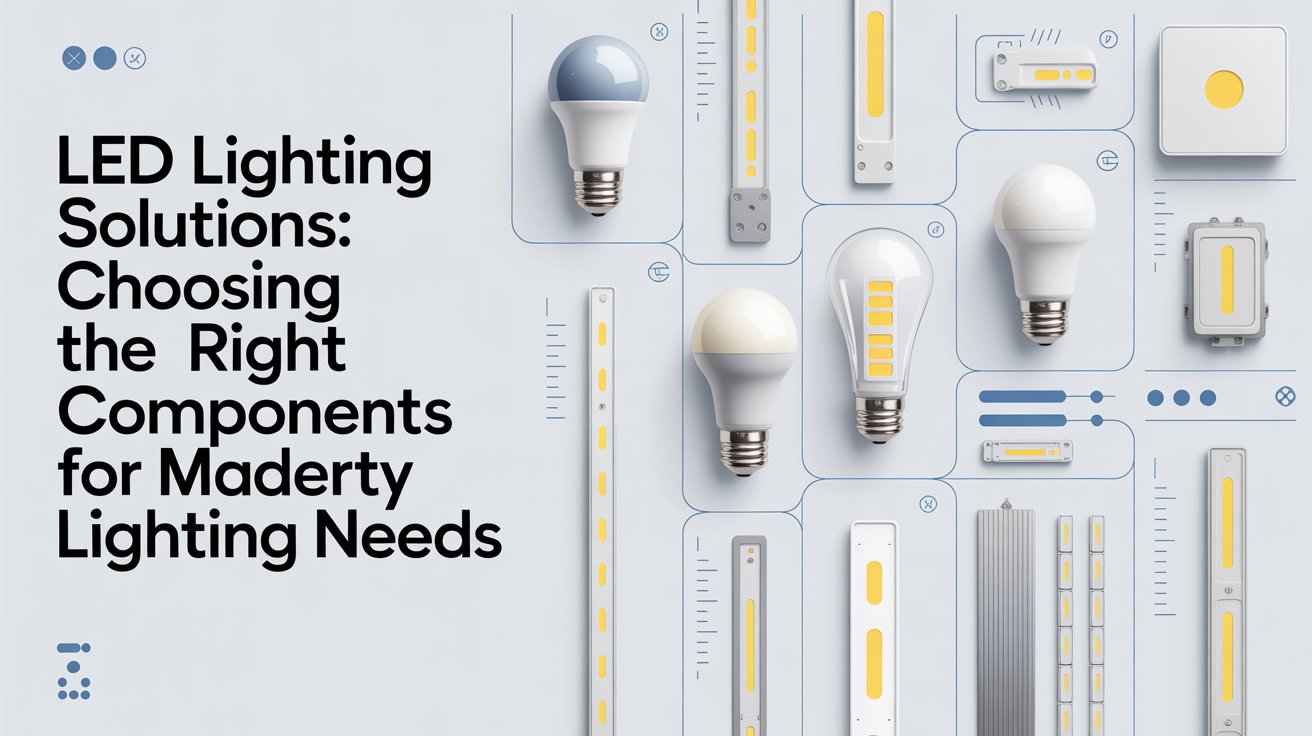 LED Lighting Solutions: Choosing the Right Components for Maderty Lighting Needs